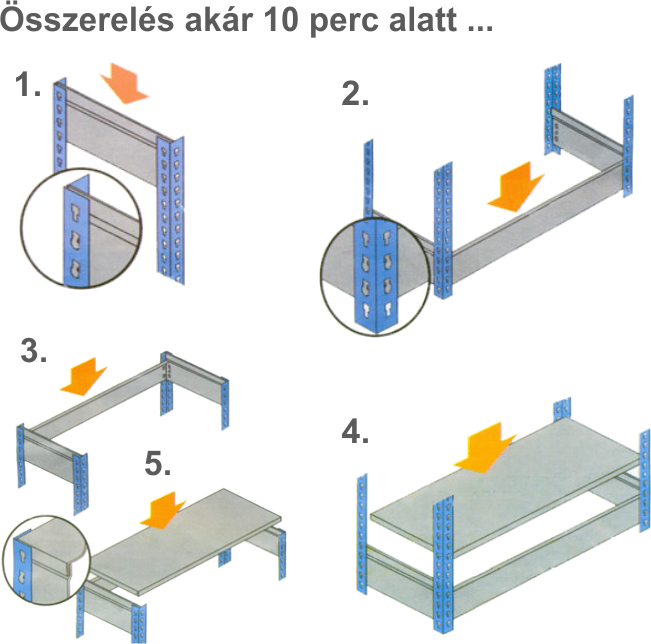 Összerelés akár 10 perc alatt ...

1.

2.

3.

5.

4.