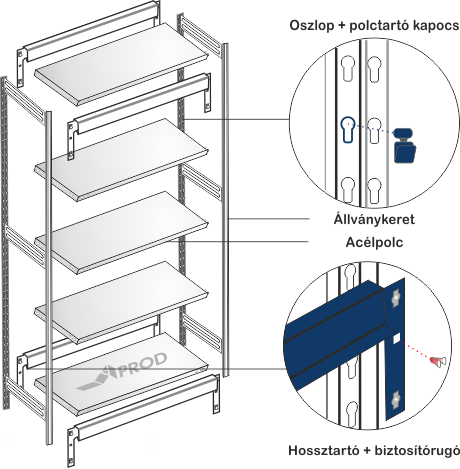 Oszlop + polctartó kapocs

Állványkeret

Acélpolc

PROD

Hossztartó + biztosítórugó